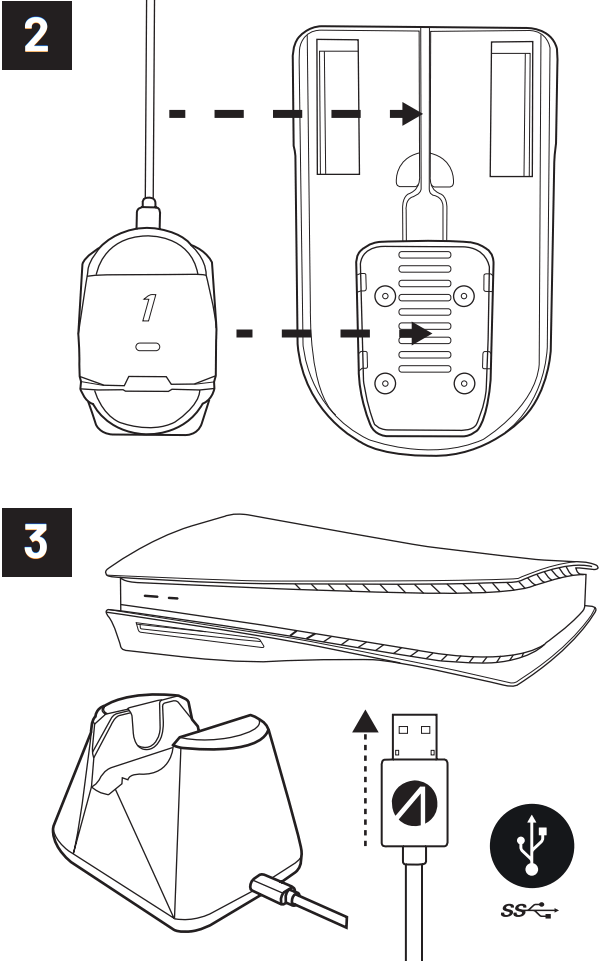 2

1

3

SS