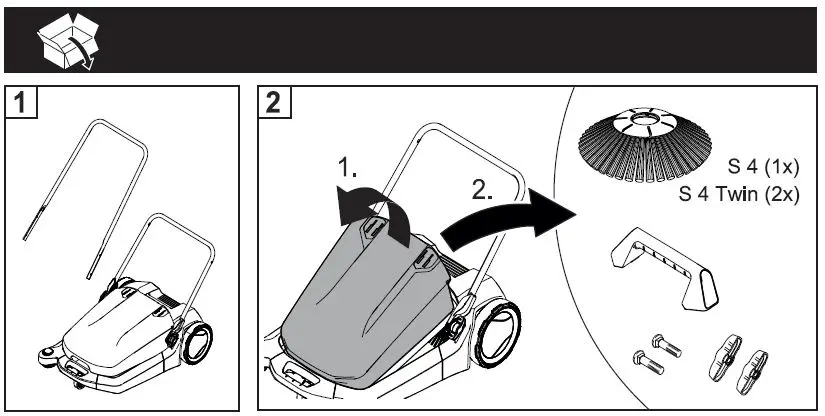 1

2

1.

2.

S 4 (1x)
S 4 Twin (2x)