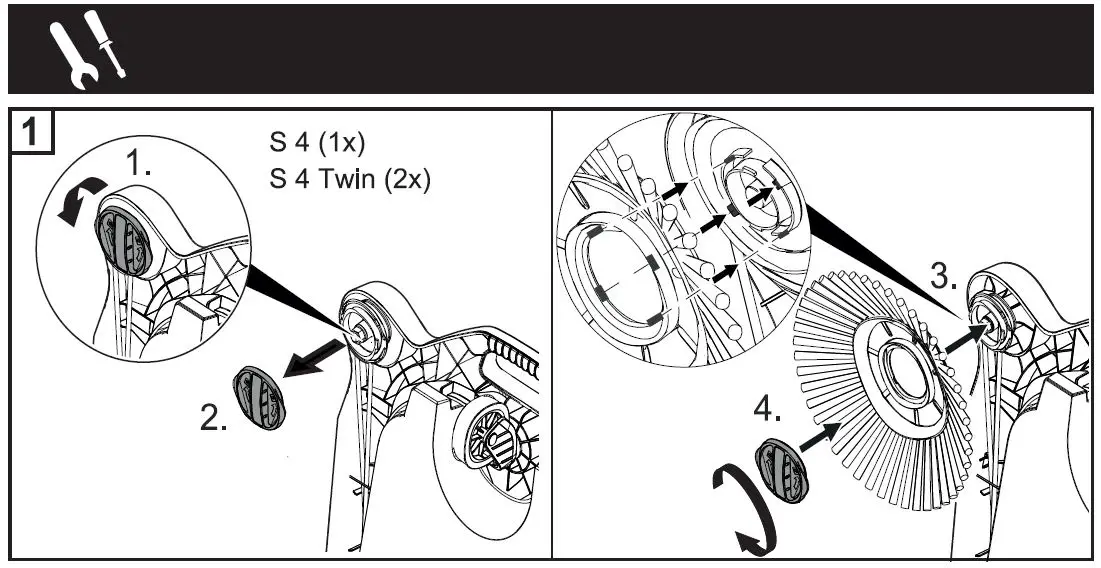 1

1.

S 4 (1x)
S 4 Twin (2x)

2.

3.

4.