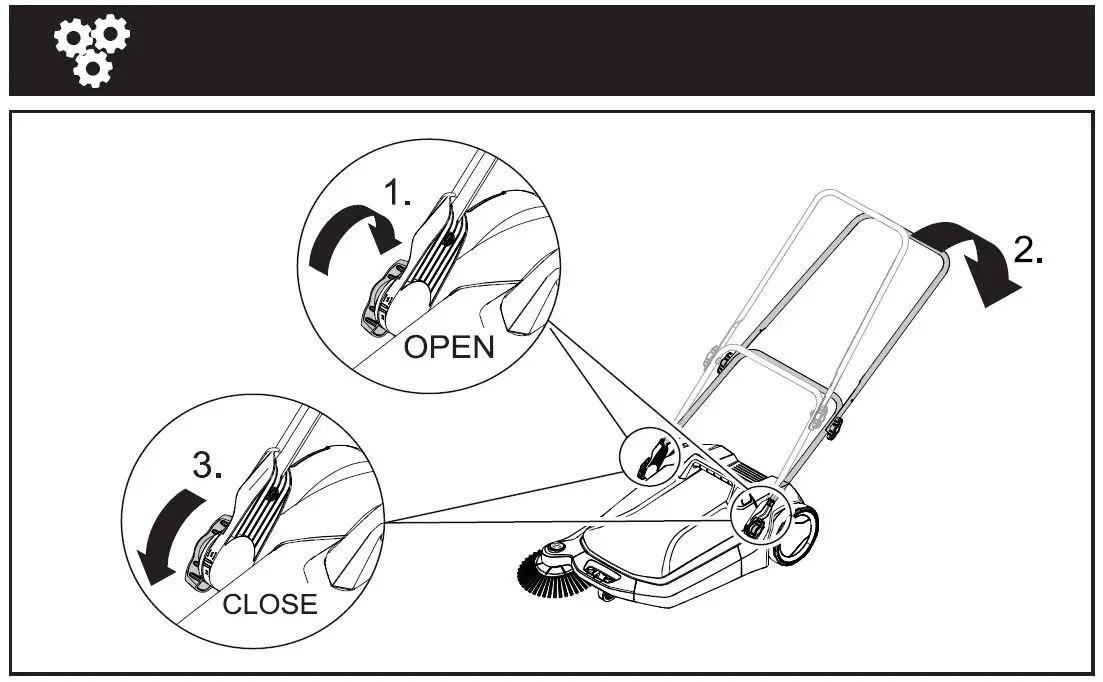 1.

OPEN

2.

3.

CLOSE