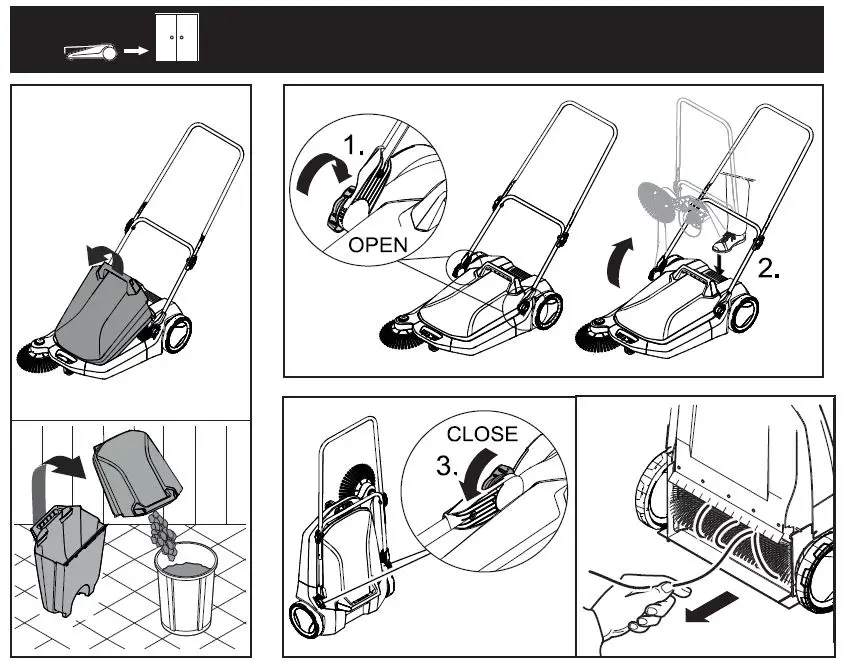 1.

OPEN

2.

CLOSE

3.