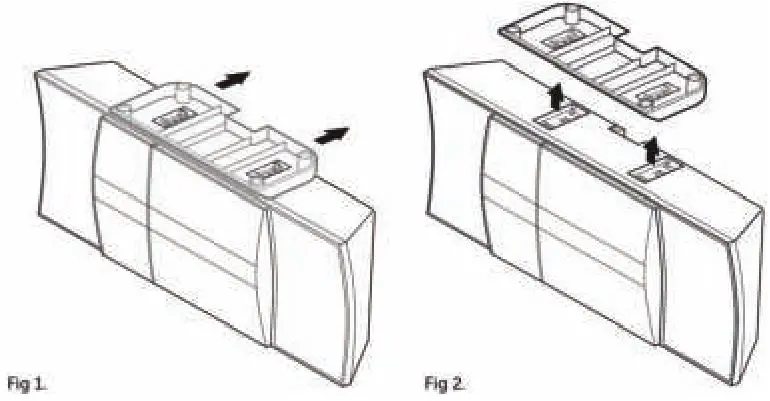 Fig 1.

Fig 2.