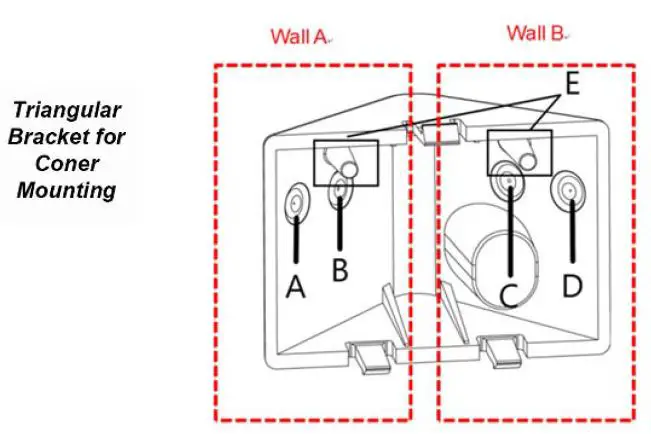 Triangular Bracket for Coner Mounting

Wall A

Wall B

E

A

B

C

D