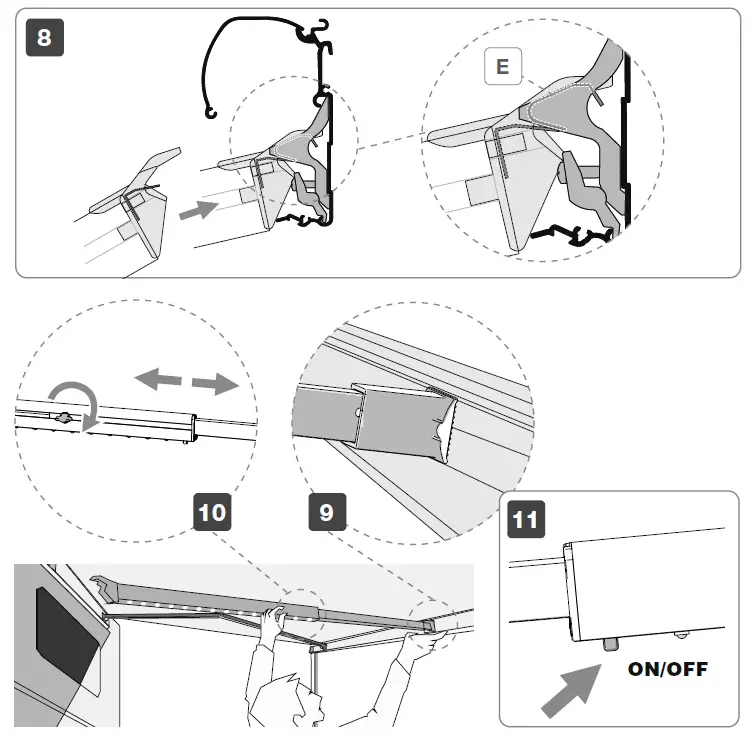 8

E

10

9

11

ON/OFF