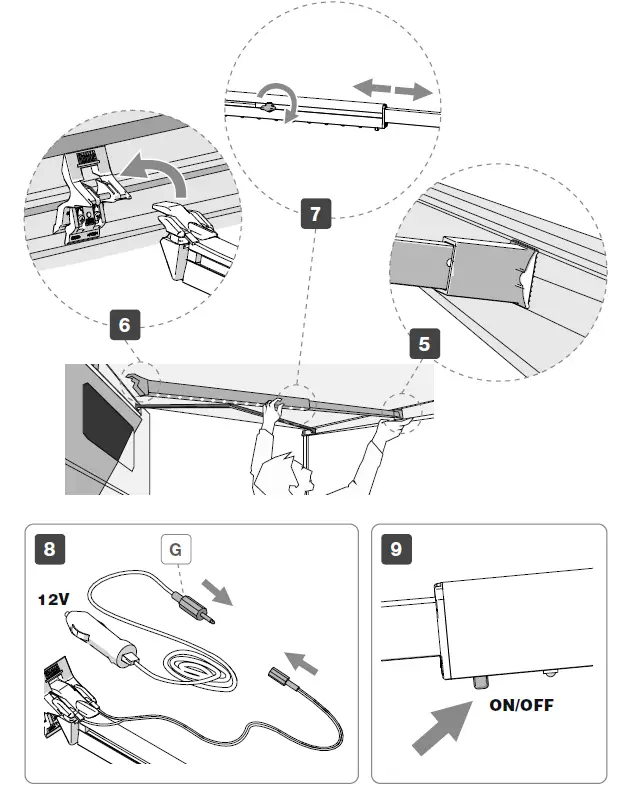 7

6

5

8

G

12V

9

ON/OFF