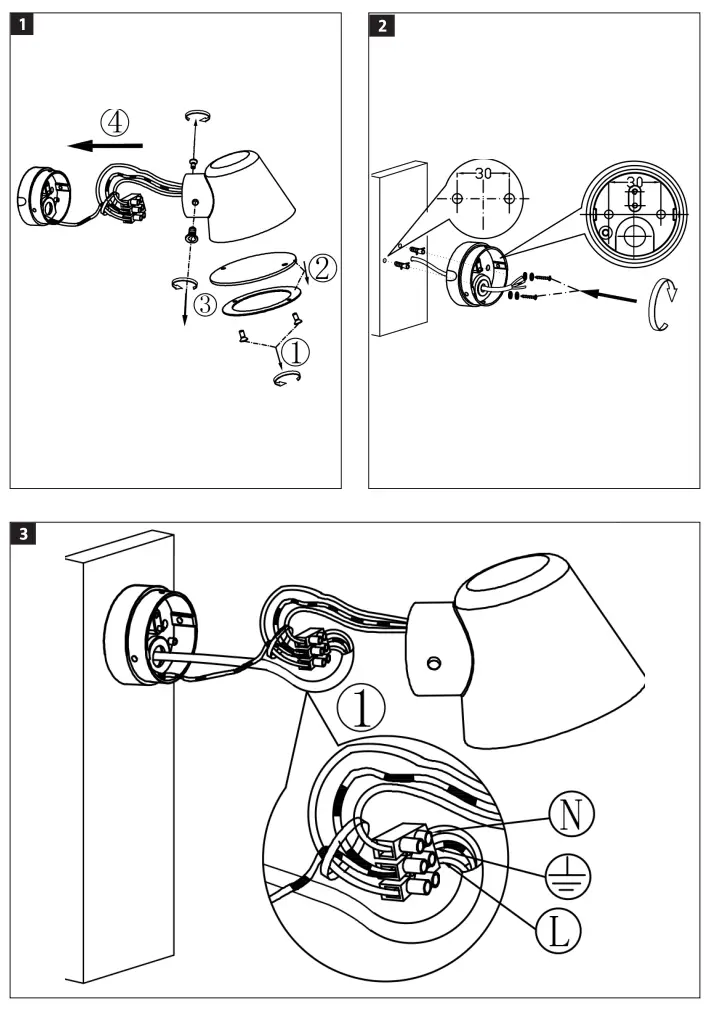 1

④

②

③

①

2

30

30

3

①

N

L