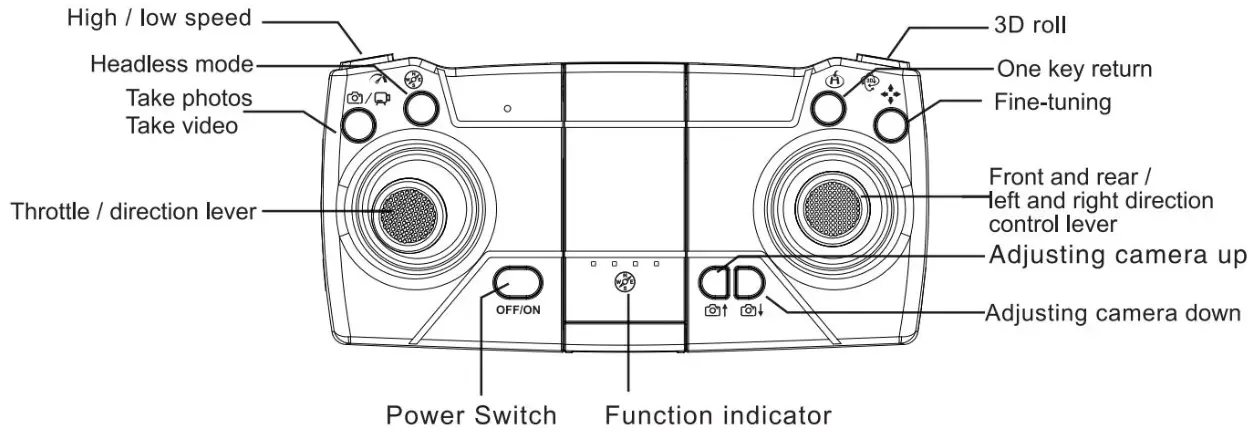 High / low speed

Headless mode

Take photos
Take video

Throttle / direction lever

3D roll

One key return

Fine-tuning

Front and rear /
left and right direction
control lever

Adjusting camera up

Adjusting camera down

OFF/ON

Power Switch

Function indicator