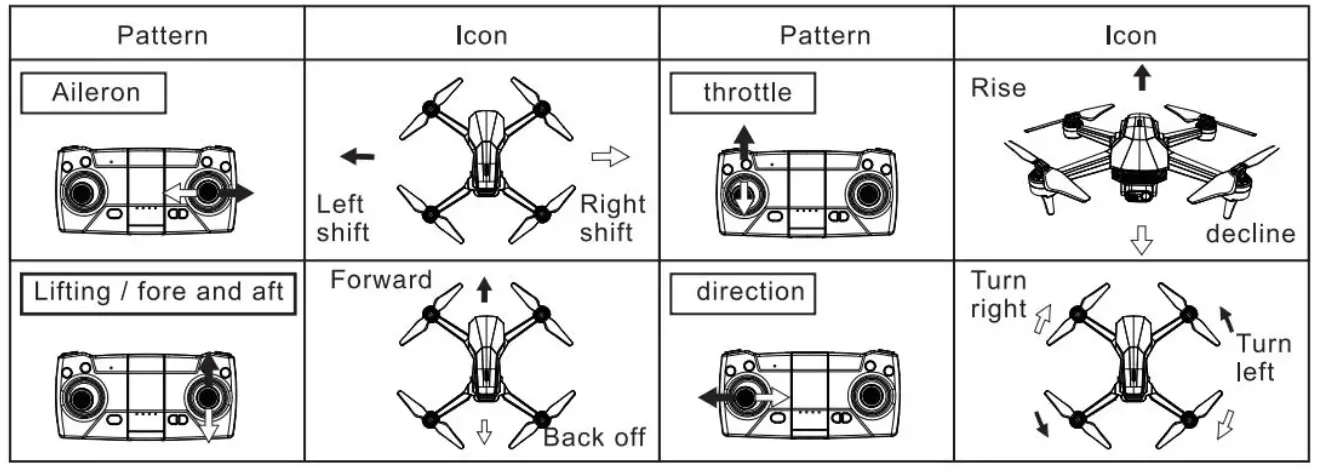 | Pattern | Icon | Pattern | Icon |
|---|---|---|---|
| Aileron | Left shift Right shift | throttle | Rise decline |
| Lifting / fore and aft | Forward Back off | direction | Turn right Turn left |