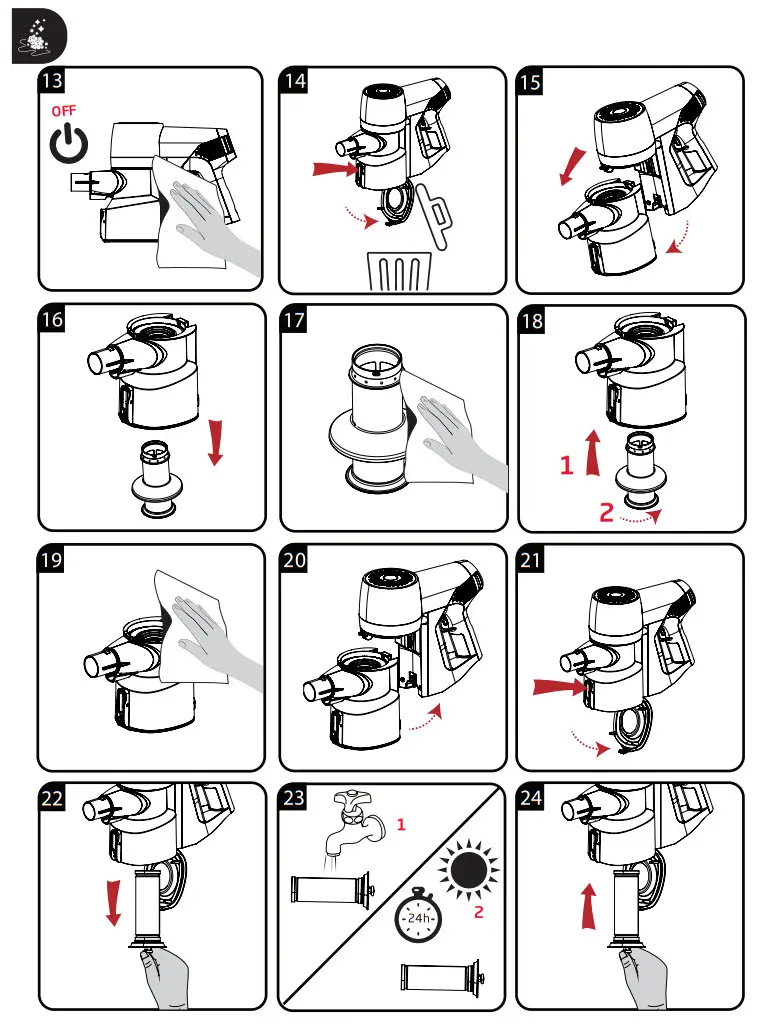 13
OFF
14
15
16
17
18
1
2
19
20
21
22
23
1
24h
2
24