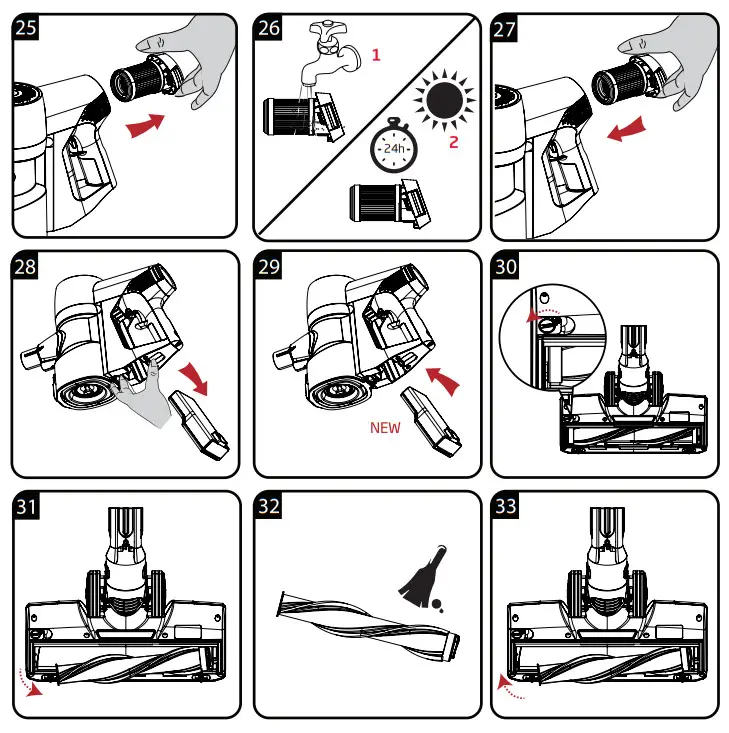 25

26

1

24h

2

27

28

29

NEW

30

31

32

33