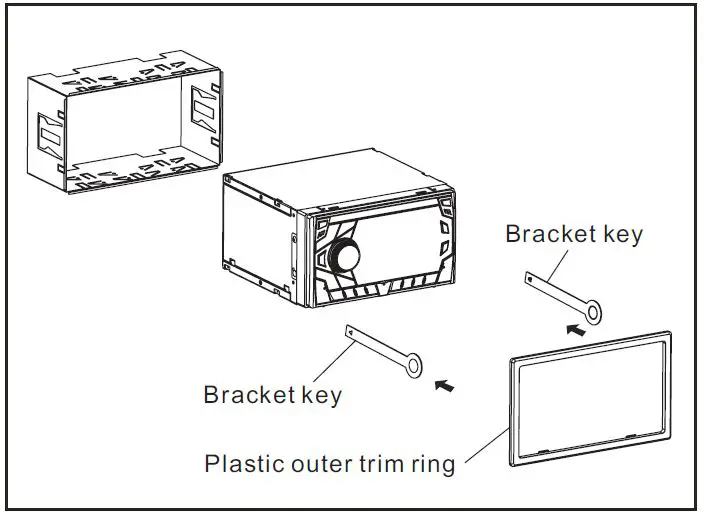 Bracket key

Bracket key

Plastic outer trim ring