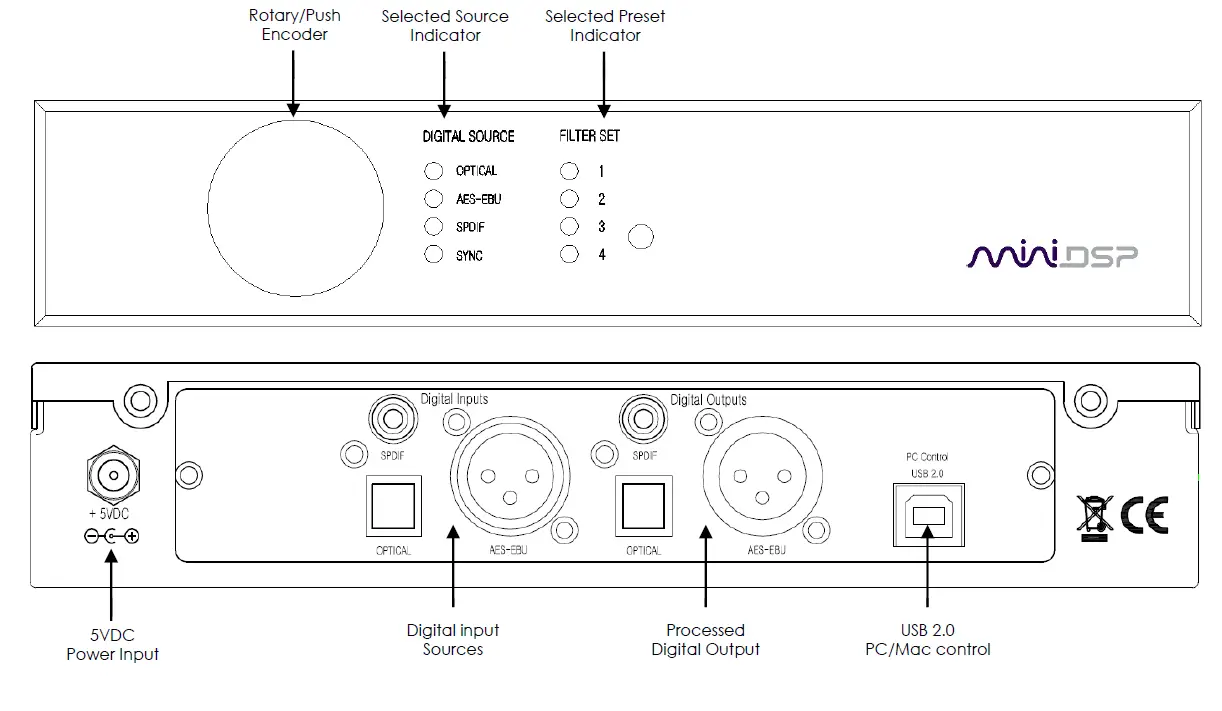 Rotary/Push Encoder

Selected Source Indicator

Selected Preset Indicator

DIGITAL SOURCE
OPTICAL
AES-EBU
SPDIF
SYNC

FILTER SET
1
2
3
4

miniDSP

Digital Inputs
SPDIF
OPTICAL
AES-EBU

Digital Outputs
SPDIF
OPTICAL
AES-EBU

PC Control
USB 2.0

+ 5VDC

CE

5VDC
Power Input

Digital input
Sources

Processed
Digital Output

USB 2.0
PC/Mac control