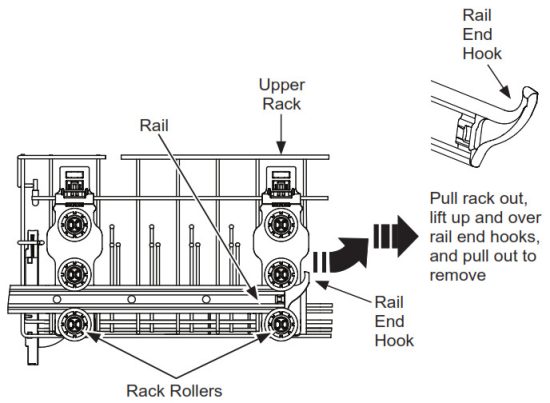 Rail End Hook

Upper Rack

Rail

Pull rack out, lift up and over rail end hooks, and pull out to remove

Rail End Hook

Rack Rollers