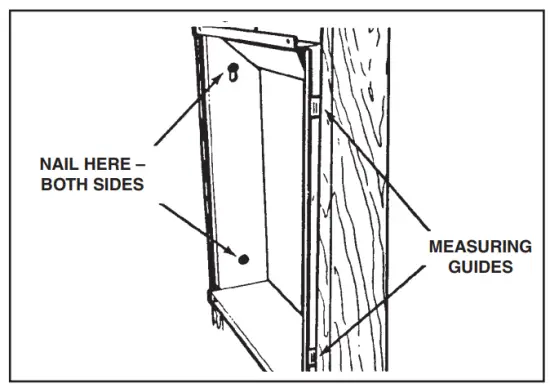 NAIL HERE – BOTH SIDES

MEASURING GUIDES