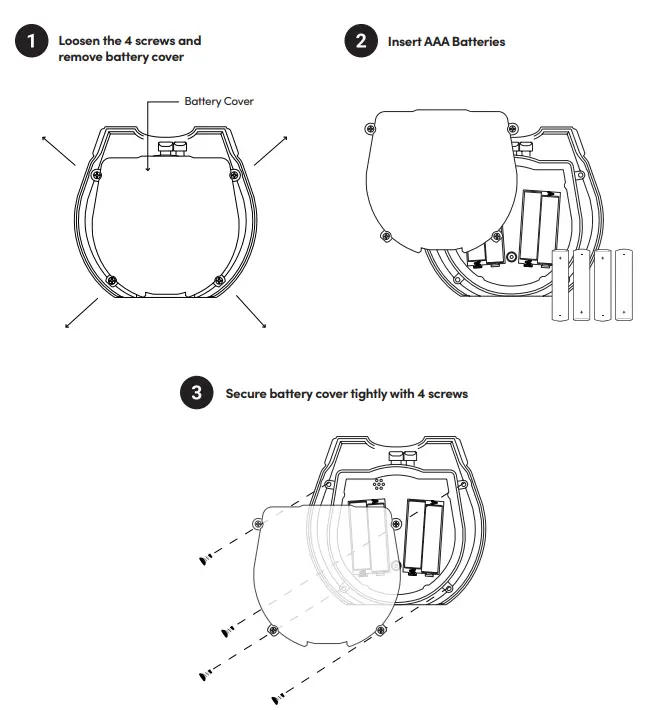 1 Loosen the 4 screws and remove battery cover

Battery Cover

2 Insert AAA Batteries

3 Secure battery cover tightly with 4 screws