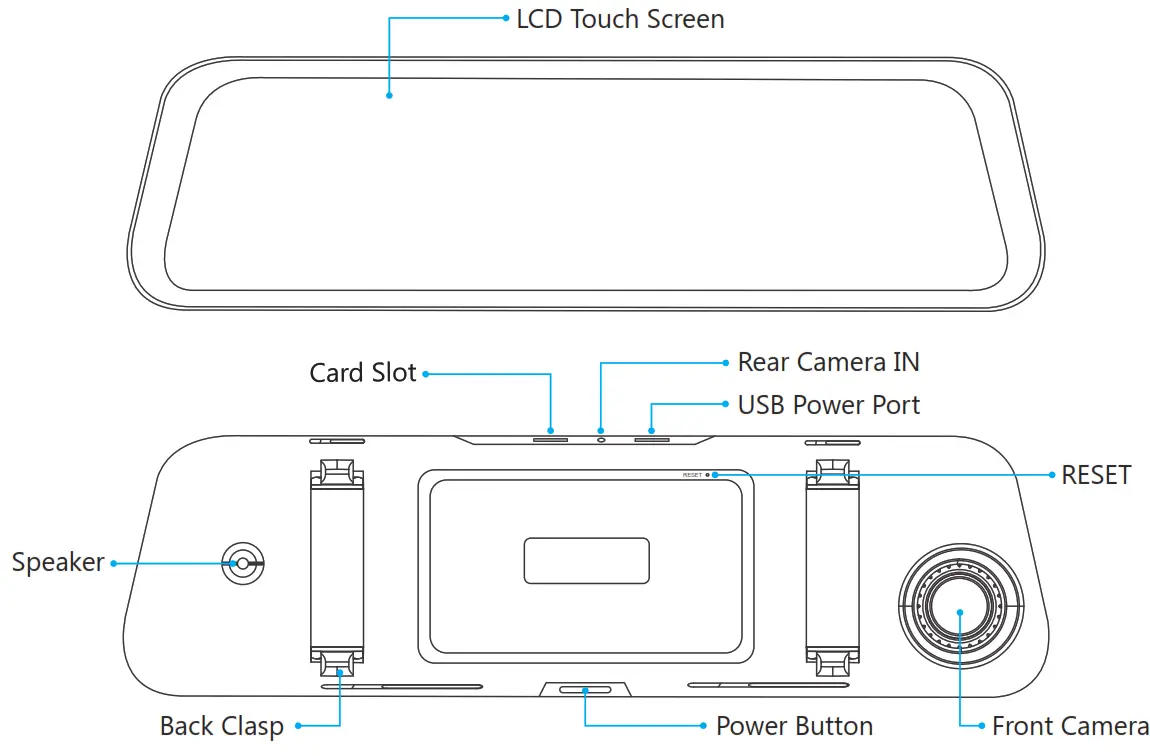 LCD Touch Screen

Card Slot

Rear Camera IN

USB Power Port

RESET

RESET

Speaker

Back Clasp

Power Button

Front Camera