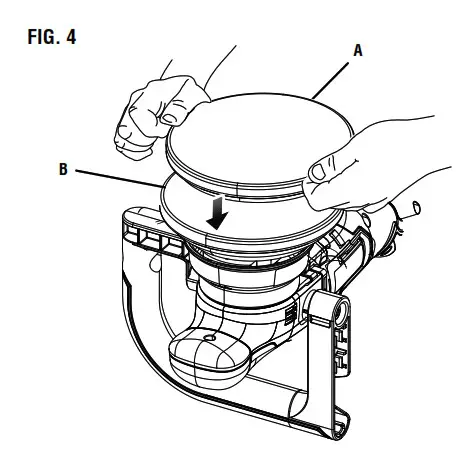 FIG. 4

A

B