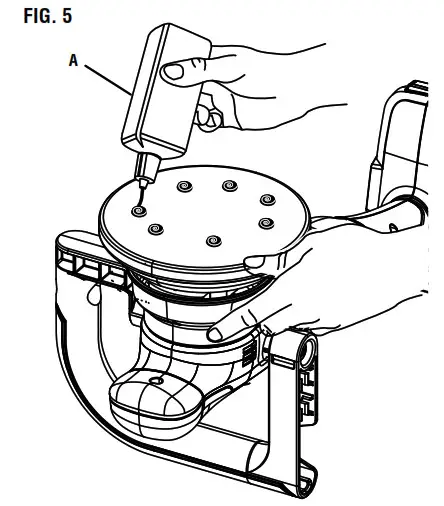 FIG. 5

A