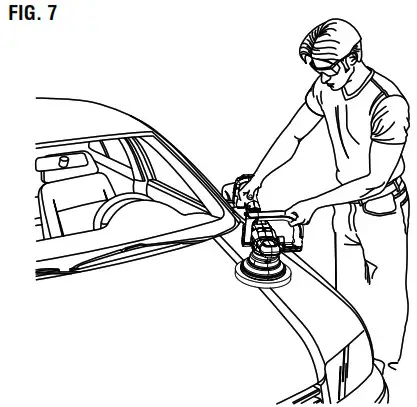 FIG. 7