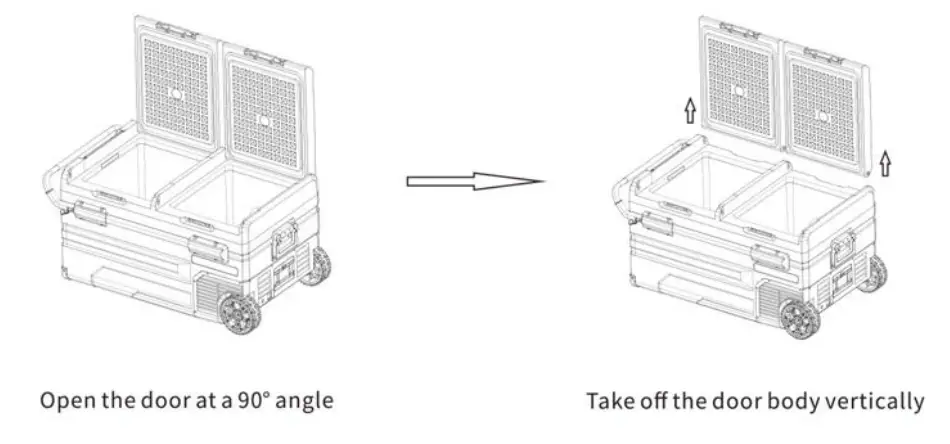 Open the door at a 90° angle

Take off the door body vertically