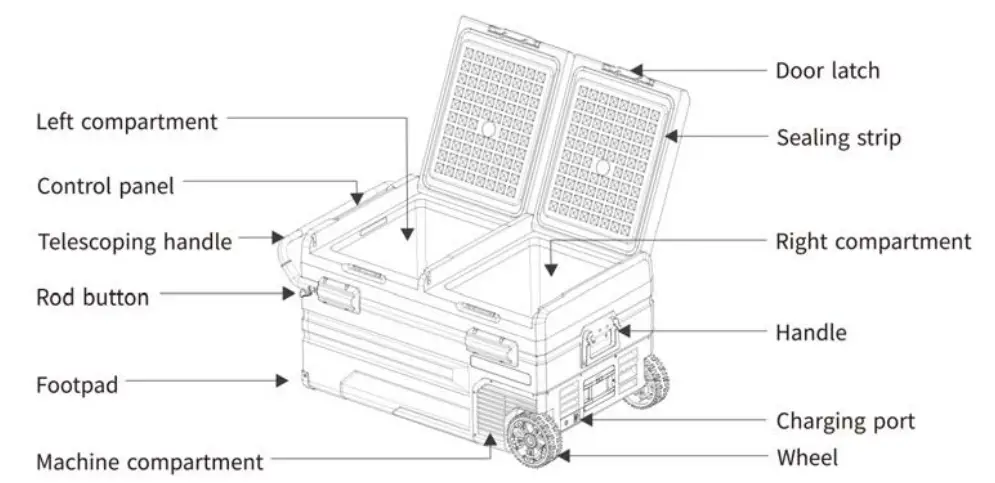 Left compartment
Control panel
Telescoping handle
Rod button
Footpad
Machine compartment

Door latch
Sealing strip
Right compartment
Handle
Charging port
Wheel