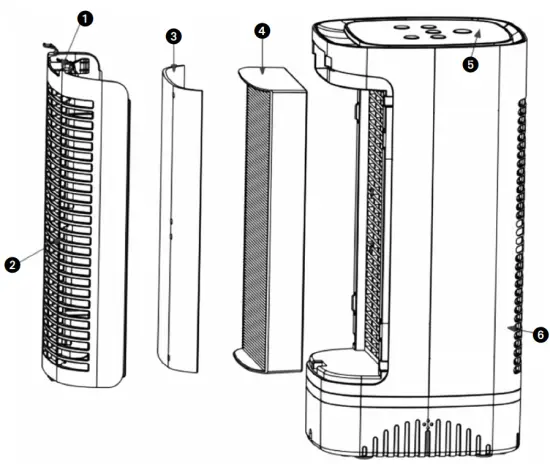 1
3
4
5
2
6