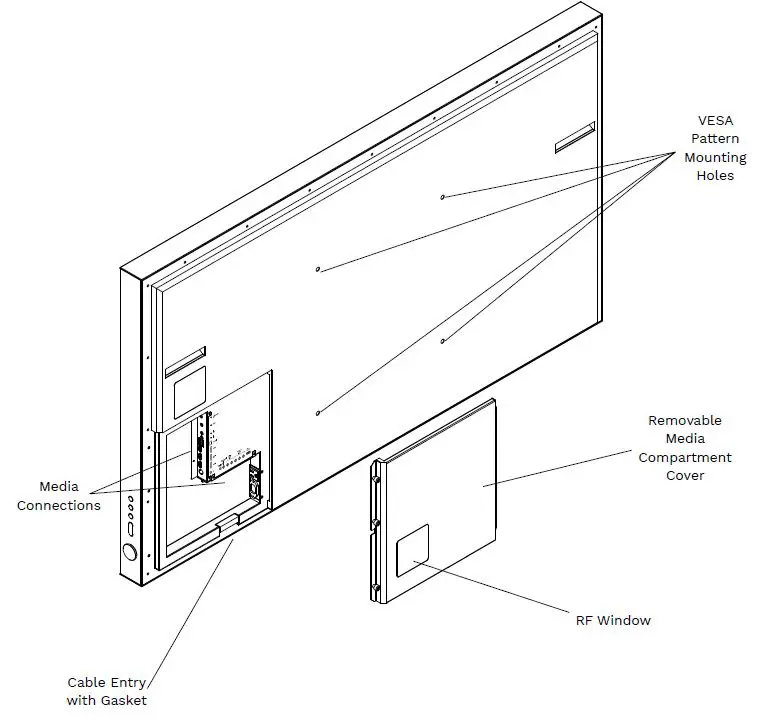 VESA Pattern Mounting Holes

Removable Media Compartment Cover

Media Connections

RF Window

Cable Entry with Gasket