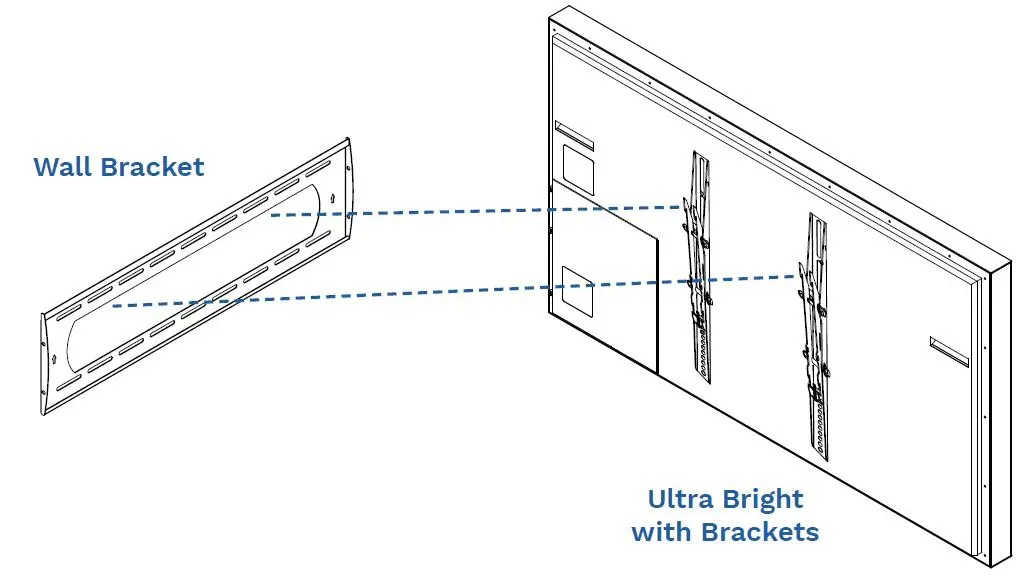 Wall Bracket

Ultra Bright with Brackets