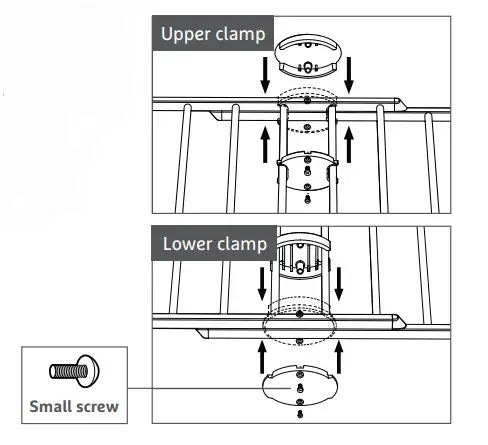 Upper clamp

Lower clamp

Small screw