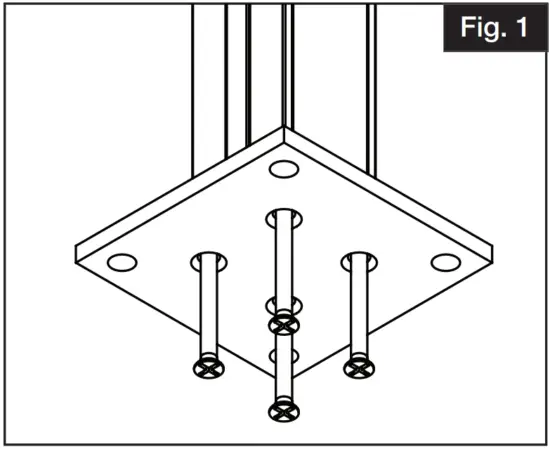 Fig. 1