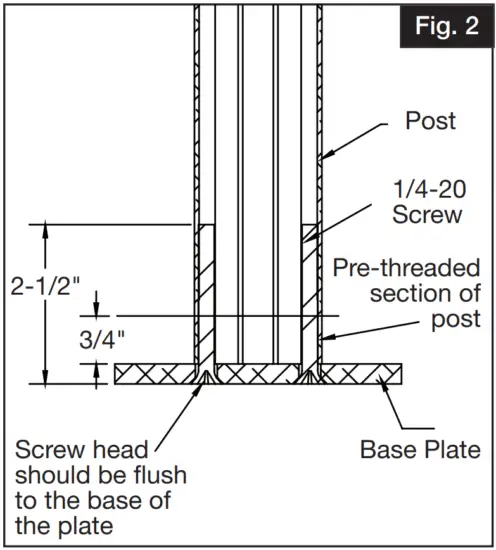 Fig. 2

Post

1/4-20 Screw

Pre-threaded section of post

2-1/2"

3/4"

Screw head should be flush to the base of the plate

Base Plate