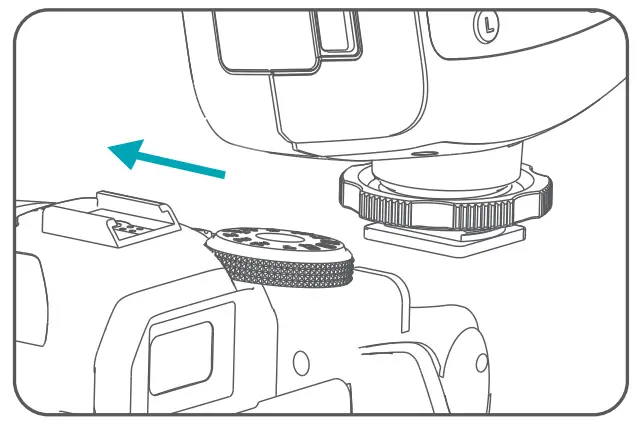 L