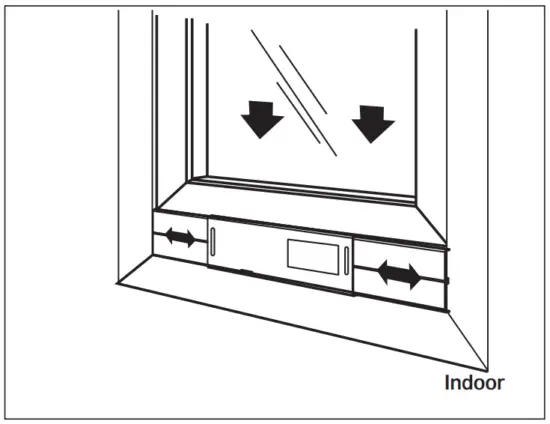 Indoor