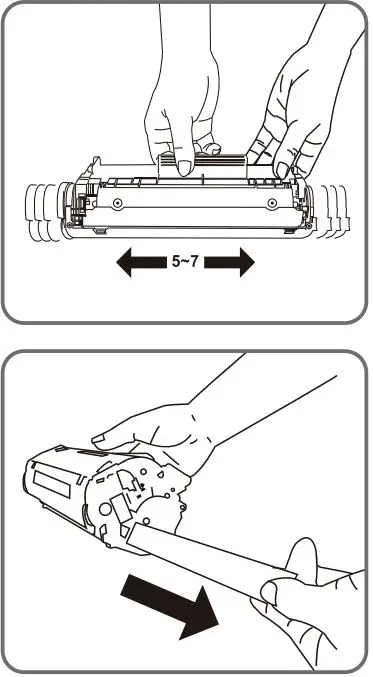 5~7