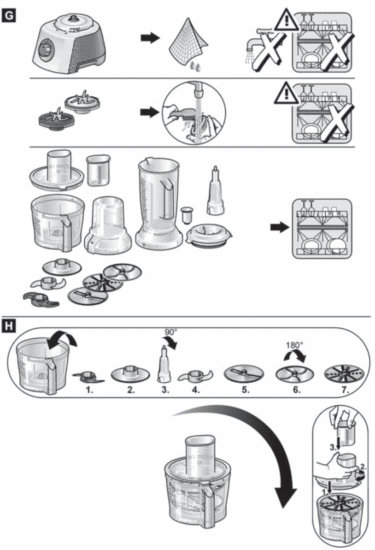 G

H

90°

180°

1.

2.

3.

4.

5.

6.

7.

3.

2.

1.