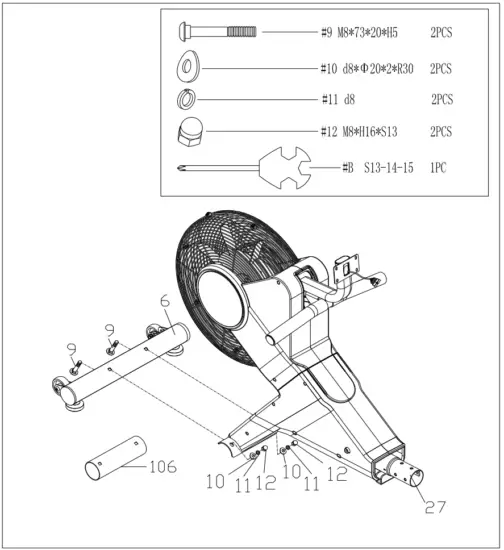 #9 M8*73*20*H5 2PCS
#10 d8*Φ20*2*R30 2PCS
#11 d8 2PCS
#12 M8*H16*S13 2PCS
#B S13-14-15 1PC

6
9
9
106
10
11
12
10
11
12
27