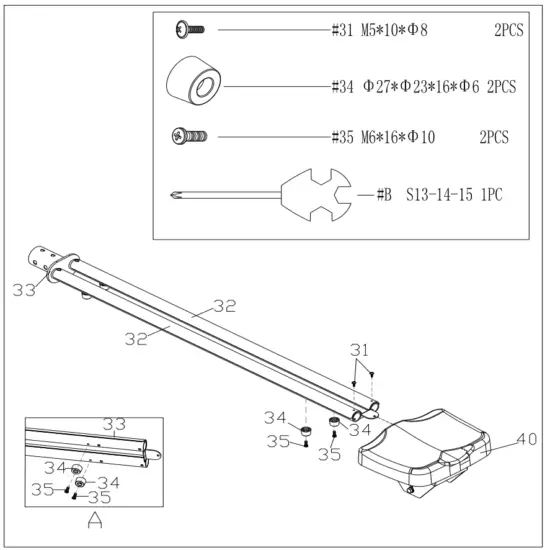 #31 M5*10*Φ8 2PCS

#34 Φ27*Φ23*16*Φ6 2PCS

#35 M6*16*Φ10 2PCS

#B S13-14-15 1PC

33
32
32
31
34
34
35
35
40

33
34
34
35
35
A