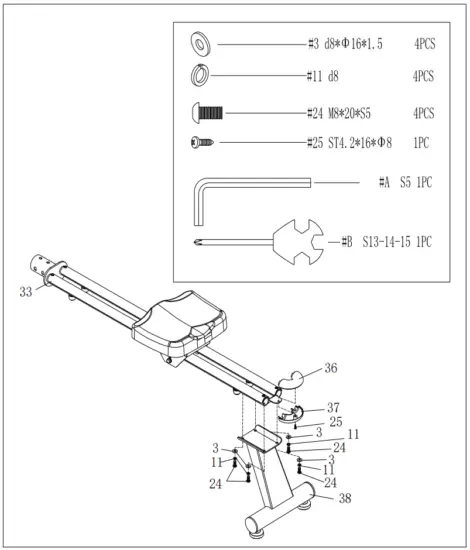 #3 d8*Φ16*1.5 4PCS

#11 d8 4PCS

#24 M8*20*S5 4PCS

#25 ST4.2*16*Φ8 1PC

#A S5 1PC

#B S13-14-15 1PC

33

36

37

25

3

11

24

3

11

24

3

11

24

38