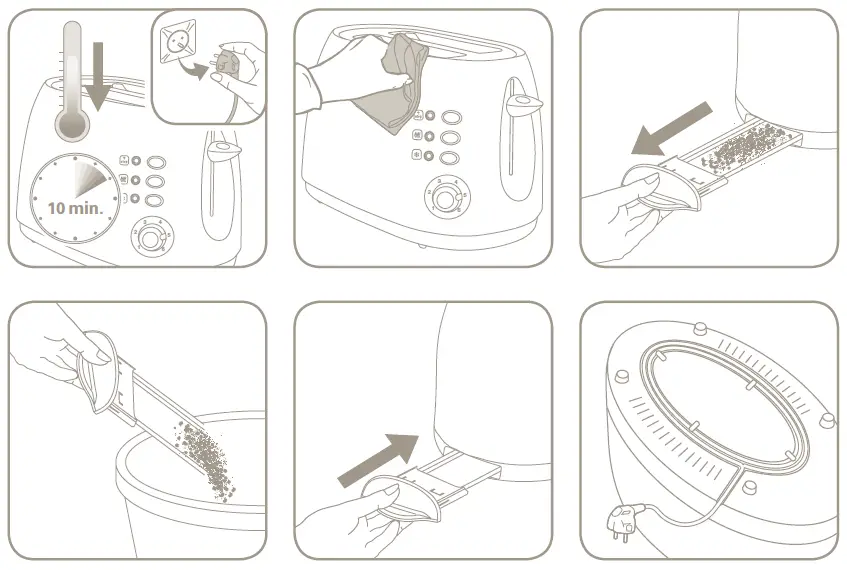 10 min.