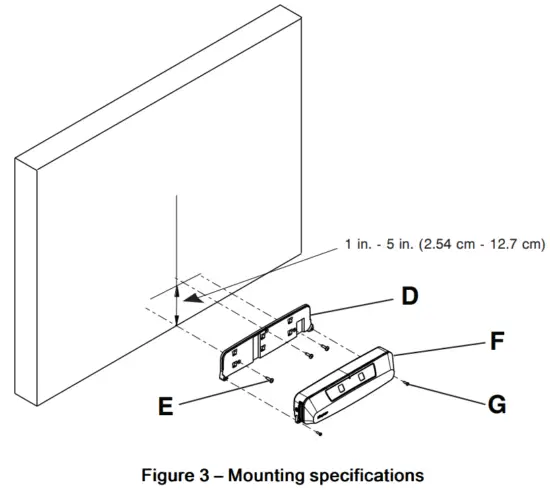 1 in. - 5 in. (2.54 cm - 12.7 cm)

D

F

E

G

Figure 3 – Mounting specifications