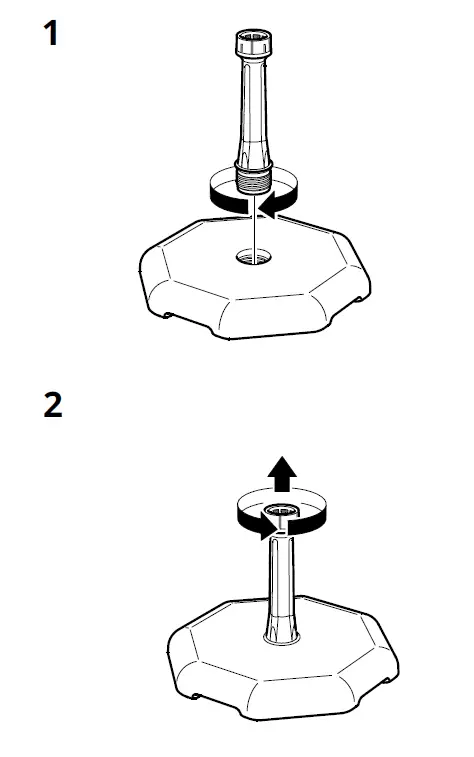 1

2