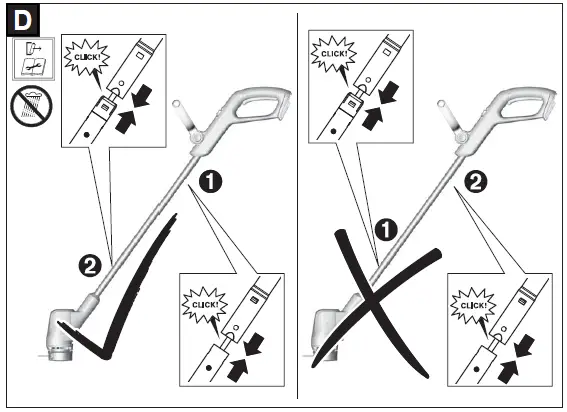 D

CLICK!

1

2

CLICK!

CLICK!

2

1

CLICK!