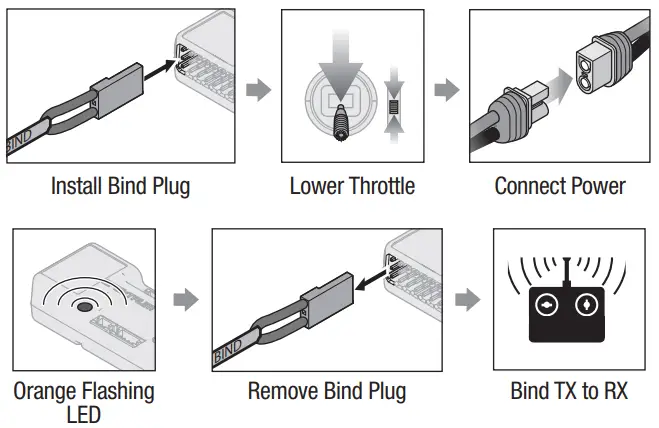 BIND

Install Bind Plug

Lower Throttle

Connect Power

Orange Flashing LED

BIND

Remove Bind Plug

Bind TX to RX