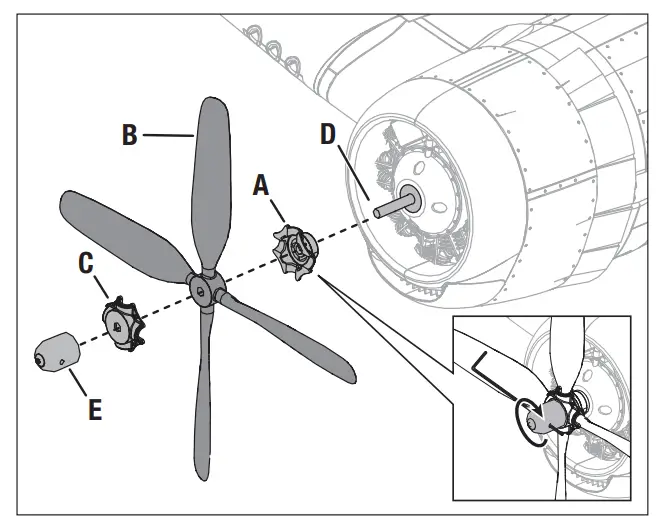 B
D
A
C
E