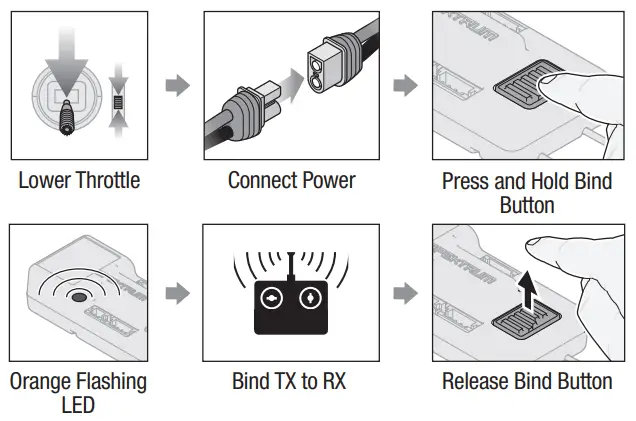 Lower Throttle

Connect Power

Press and Hold Bind Button

Orange Flashing LED

Bind TX to RX

Release Bind Button