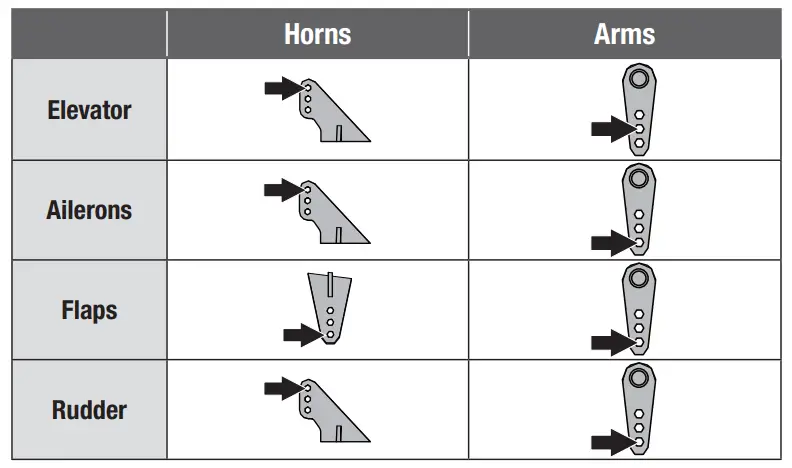 | | Horns | Arms |
|---|---|---|
| Elevator | | |
| Ailerons | | |
| Flaps | | |
| Rudder | | |