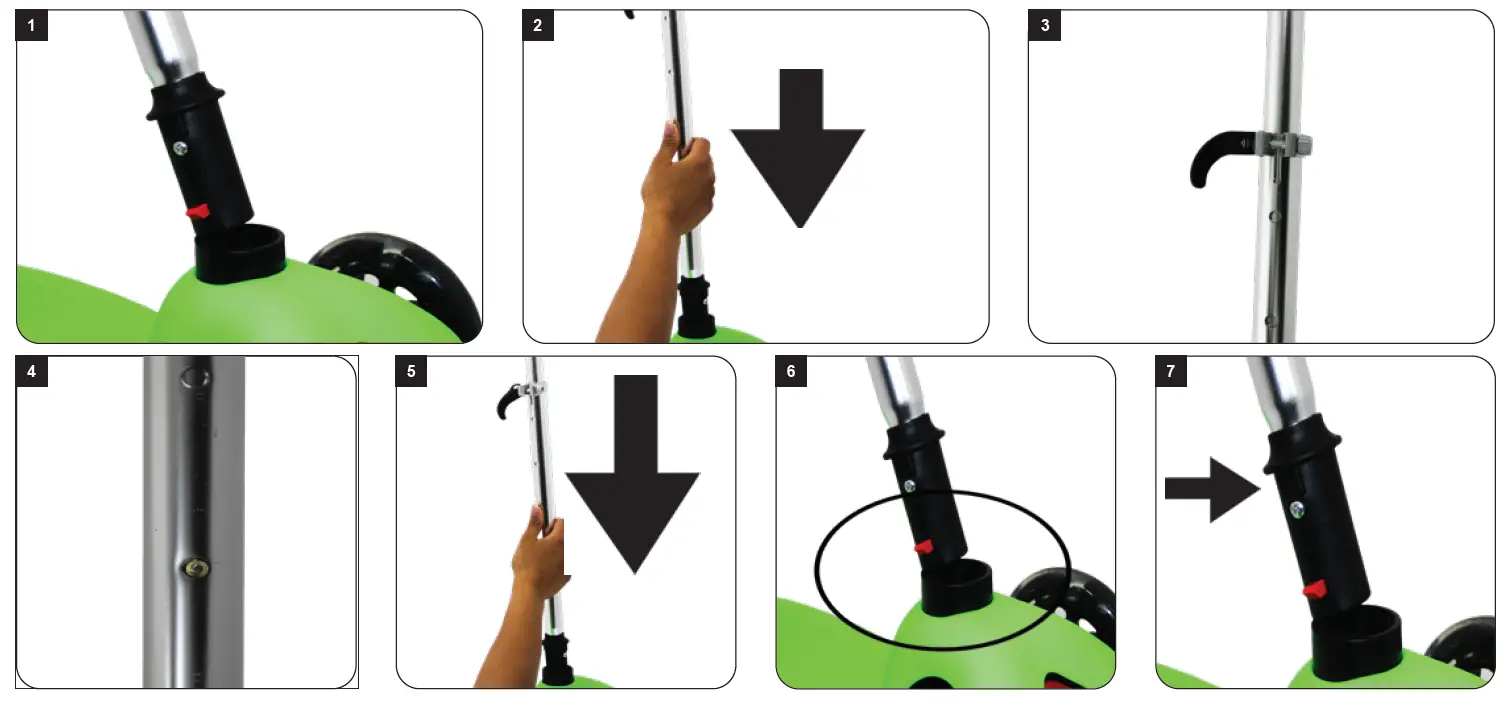 1

2

3

4

5

6

7