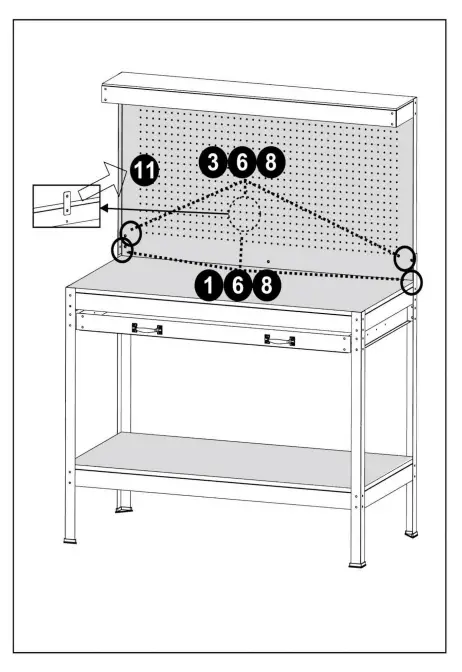 11

3 6 8

1 6 8