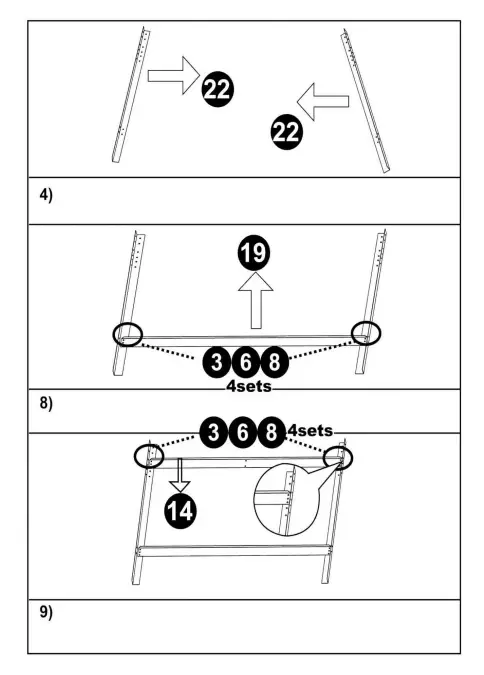 22

22

4)

19

3 6 8
4sets

8)

3 6 8 4sets

14

9)