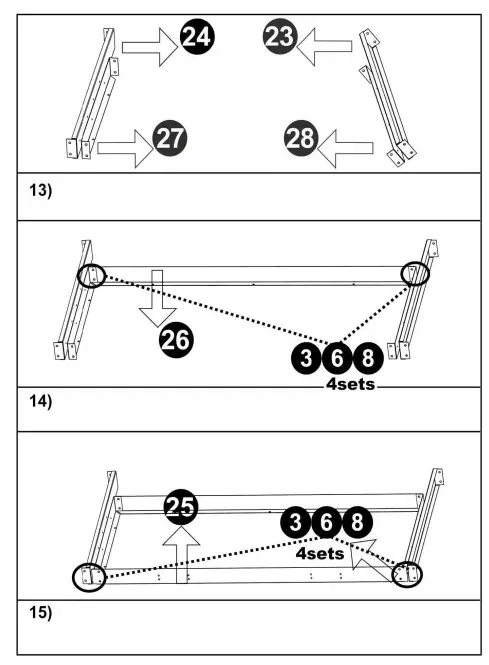 24 23

27 28

13)

26

3 6 8
4sets

14)

25

3 6 8
4sets

15)